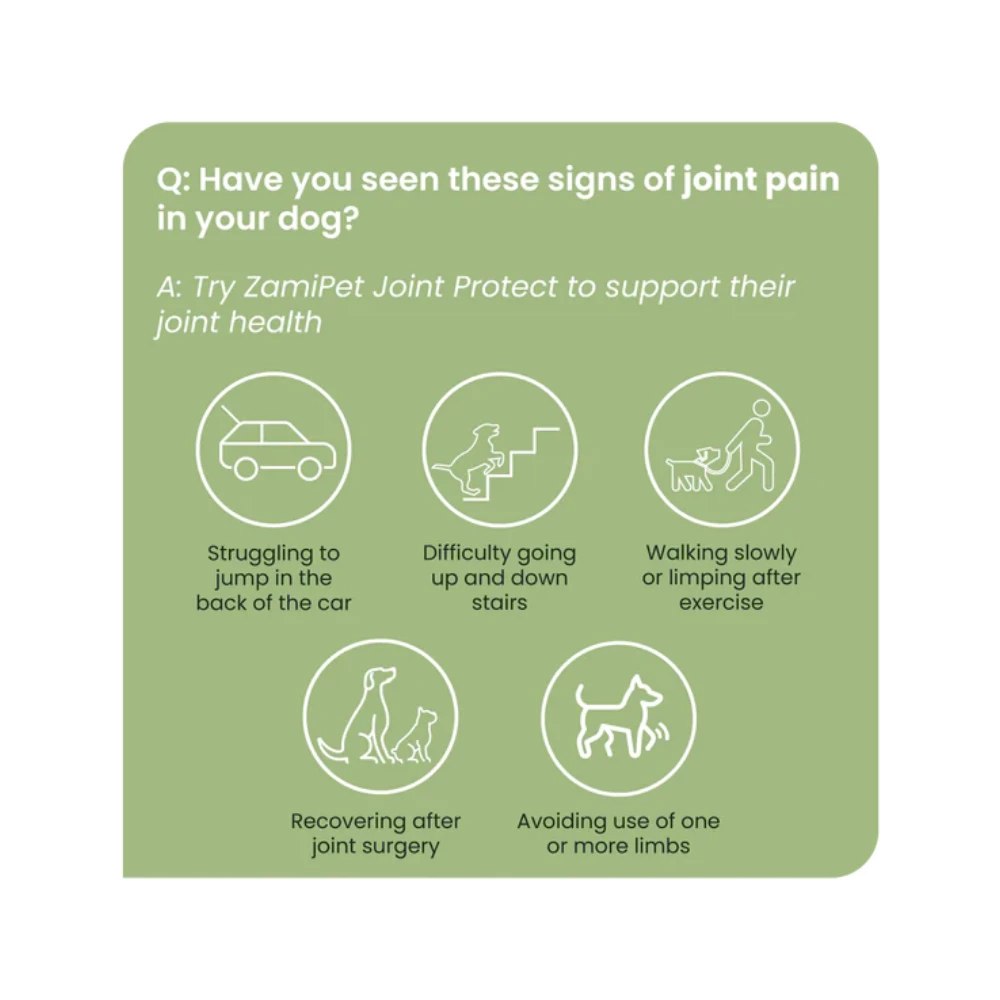 Q: Have you seen these signs of joint pain in your dog?

A: Try ZamiPet Joint Protect to support their joint health

Struggling to jump in the back of the car

Difficulty going up and down stairs

Walking slowly or limping after exercise

Recovering after joint surgery

Avoiding use of one or more limbs